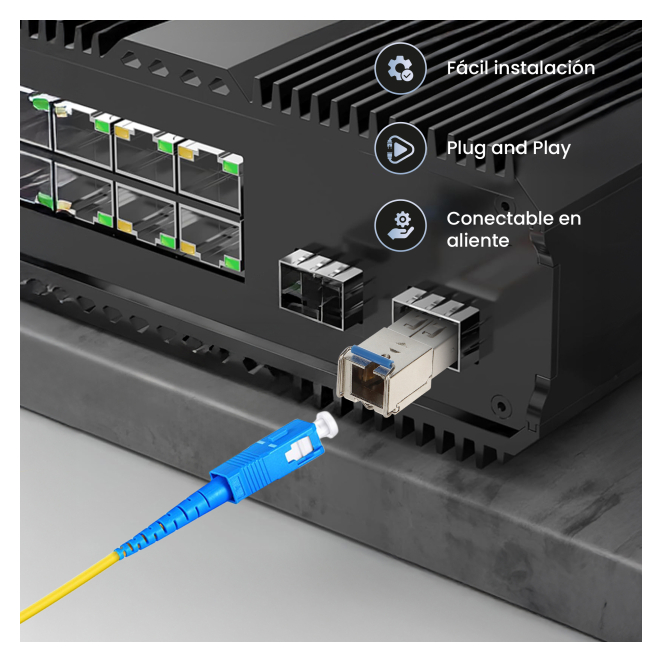 Fácil instalación

Plug and Play

Conectable en aliente