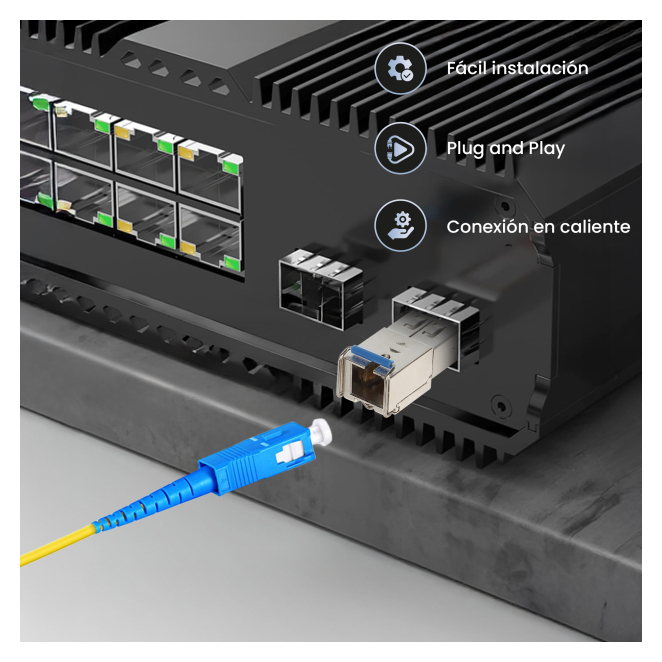 Fácil instalación

Plug and Play

Conexión en caliente