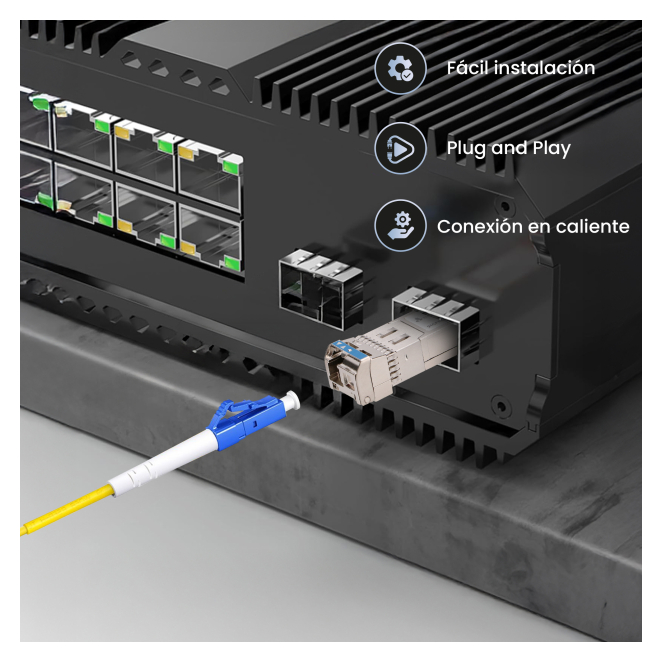 Fácil instalación

Plug and Play

Conexión en caliente