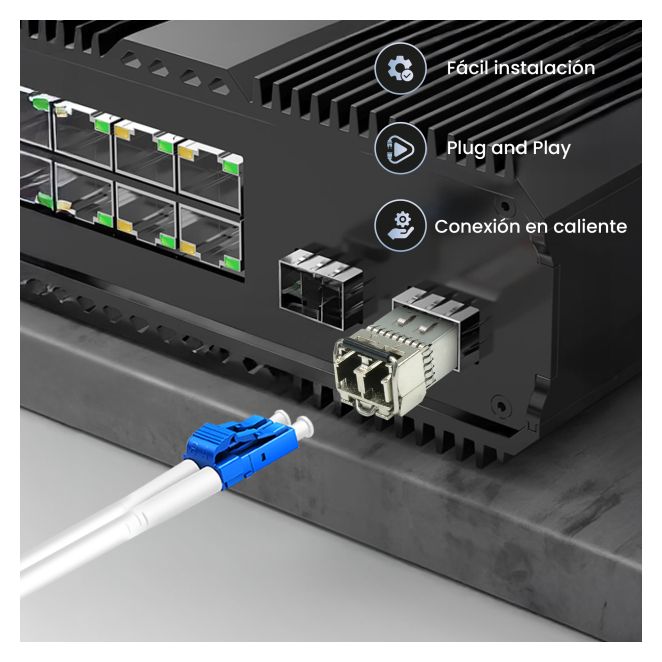 Fácil instalación

Plug and Play

Conexión en caliente