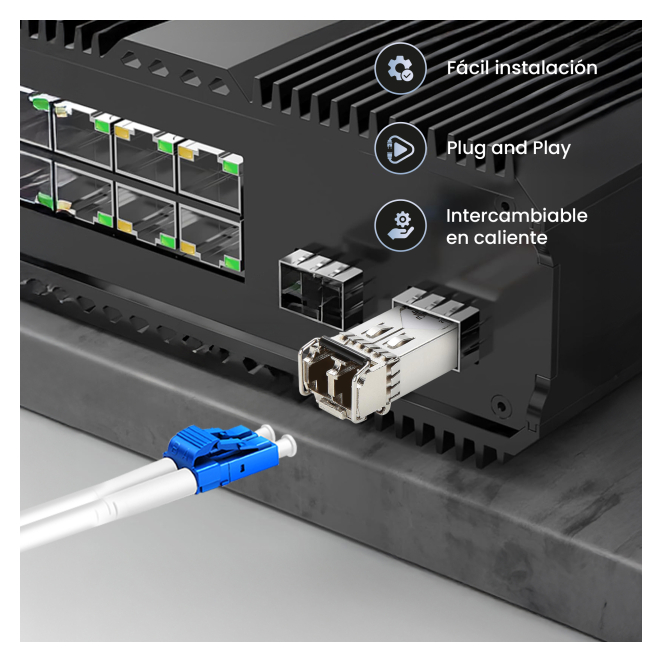 Fácil instalación

Plug and Play

Intercambiable en caliente