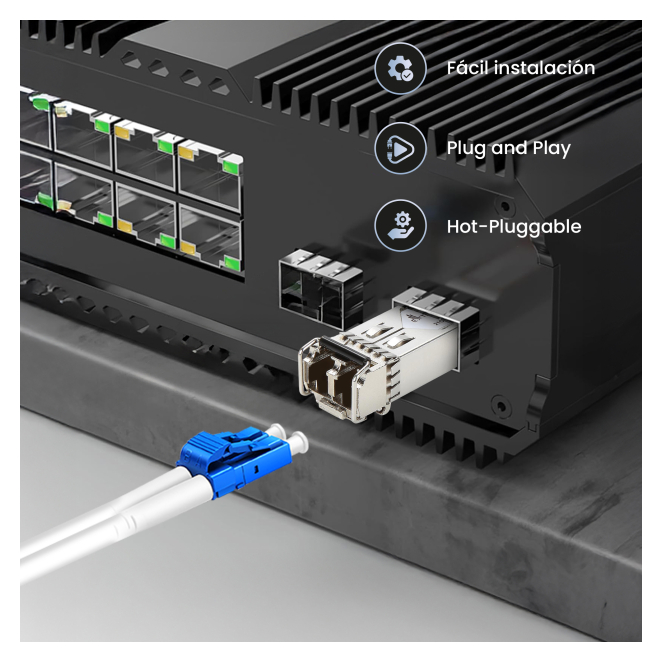 Fácil instalación

Plug and Play

Hot-Pluggable