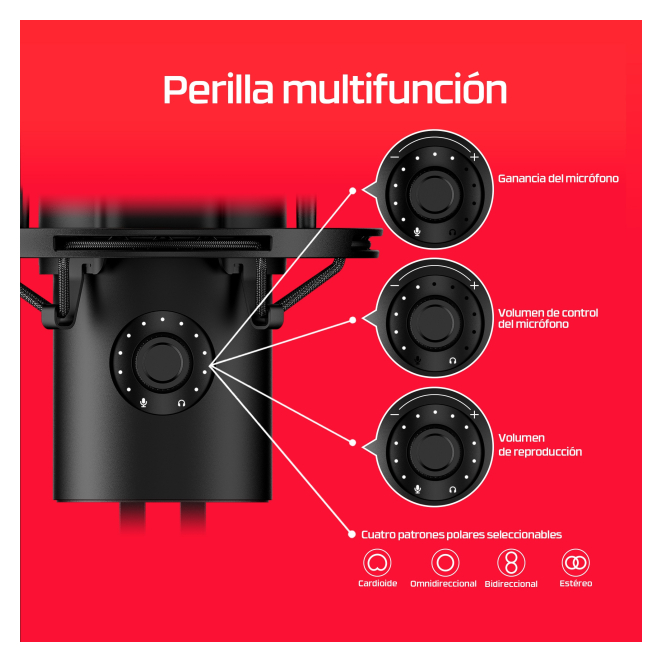 Perilla multifunción

Ganancia del micrófono

Volumen de control del micrófono

Volumen de reproducción

Cuatro patrones polares seleccionables

Cardioide Omnidireccional Bidireccional Estéreo