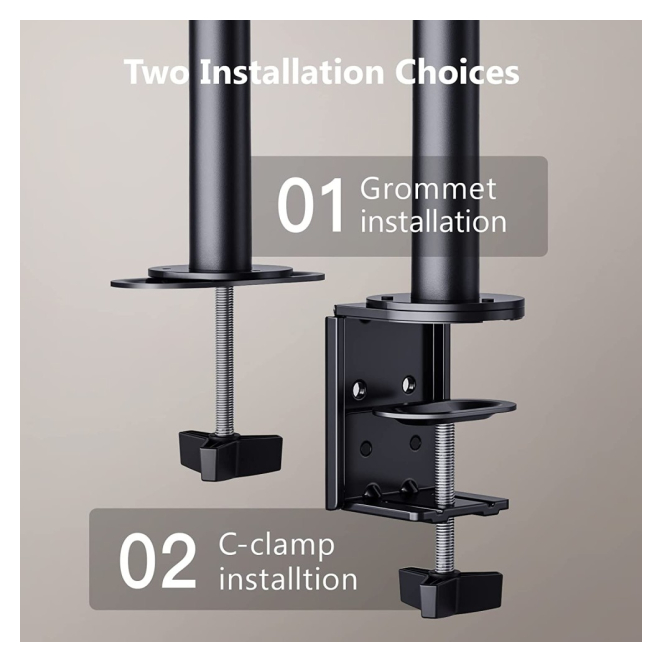 Two Installation Choices

01 Grommet installation

02 C-clamp installtion