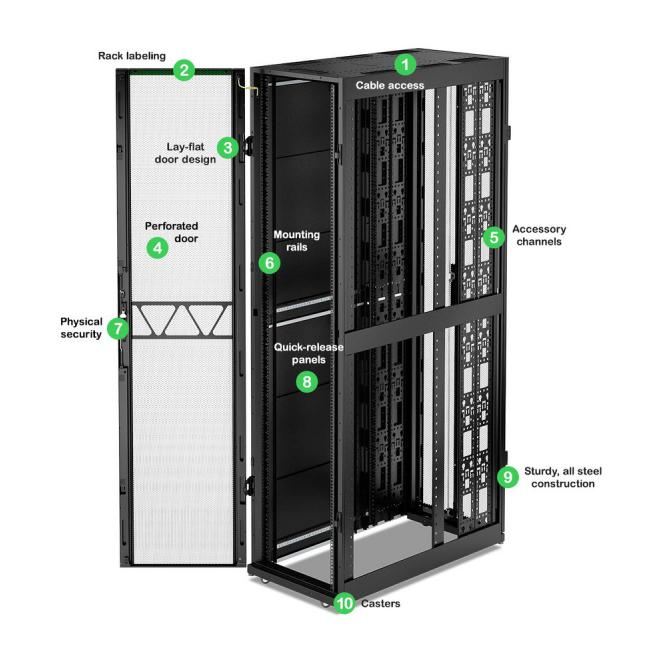 Rack labeling
2
1
Cable access
Lay-flat door design
3
Perforated door
4
Mounting rails
6
5
Accessory channels
Physical security
7
Quick-release panels
8
9
Sturdy, all steel construction
10
Casters