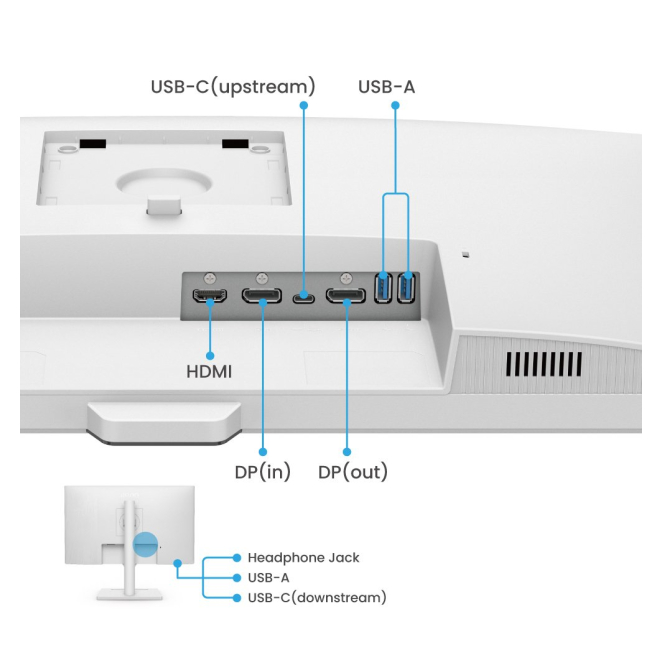 USB-C(upstream)
USB-A
HDMI
DP(in)
DP(out)
Headphone Jack
USB-A
USB-C(downstream)