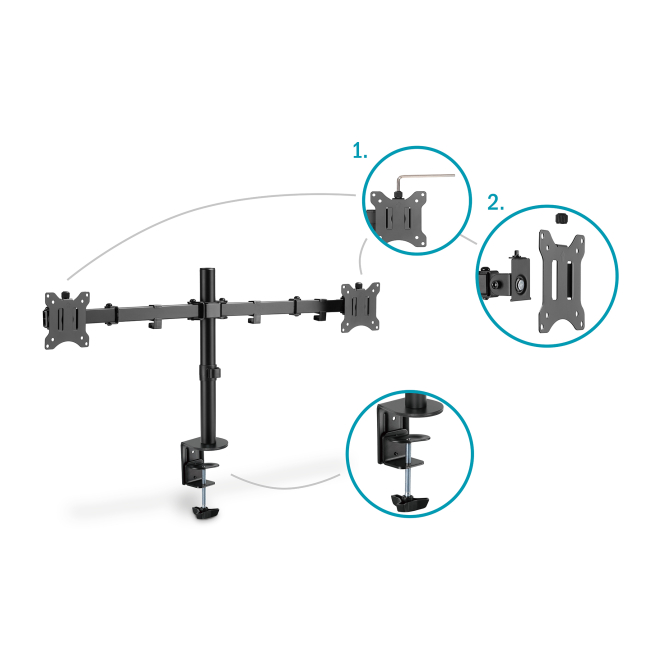 1.

2.