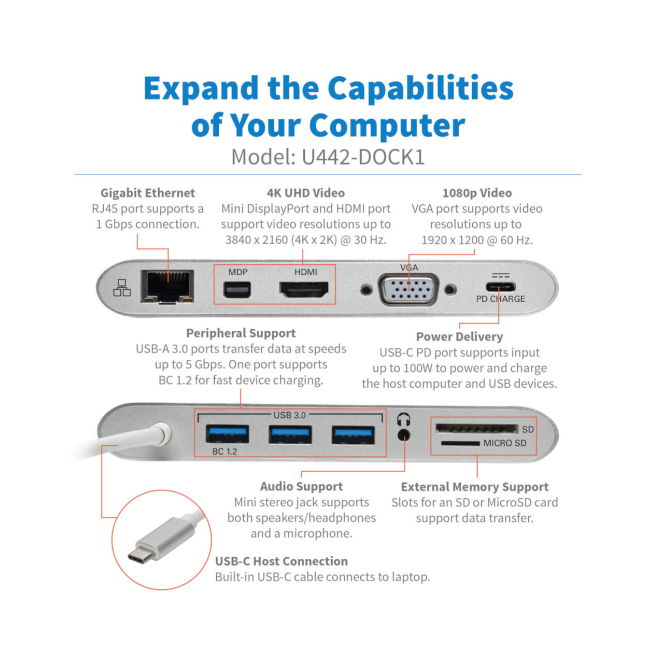 Expand the Capabilities of Your Computer

Model: U442-DOCK1

Gigabit Ethernet
RJ45 port supports a 1 Gbps connection.

4K UHD Video
Mini DisplayPort and HDMI port support video resolutions up to 3840 x 2160 (4K x 2K) @ 30 Hz.

1080p Video
VGA port supports video resolutions up to 1920 x 1200 @ 60 Hz.

MDP
HDMI
VGA
PD CHARGE

Peripheral Support
USB-A 3.0 ports transfer data at speeds up to 5 Gbps. One port supports BC 1.2 for fast device charging.

Power Delivery
USB-C PD port supports input up to 100W to power and charge the host computer and USB devices.

USB 3.0
BC 1.2
SD
MICRO SD

Audio Support
Mini stereo jack supports both speakers/headphones and a microphone.

External Memory Support
Slots for an SD or MicroSD card support data transfer.

USB-C Host Connection
Built-in USB-C cable connects to laptop.