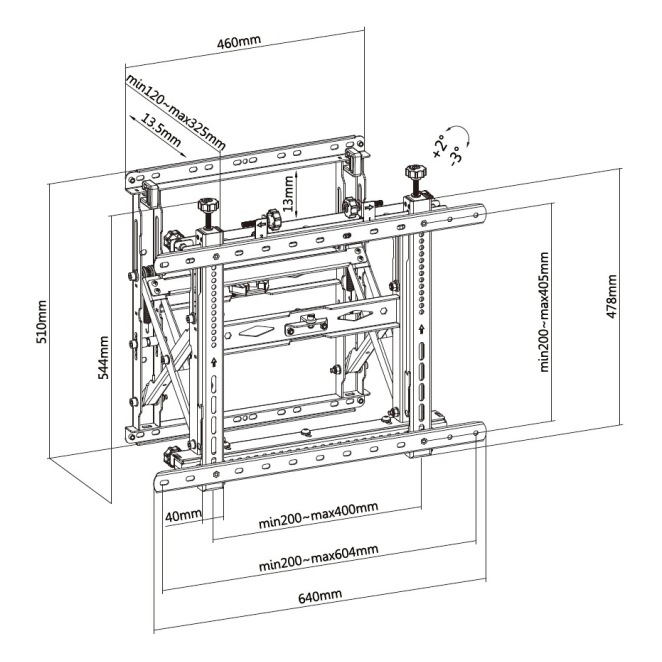 460mm

min120~max325mm

13.5mm

+2°
-3°

13mm

510mm

544mm

min200~max405mm

478mm

40mm

min200~max400mm

min200~max604mm

640mm