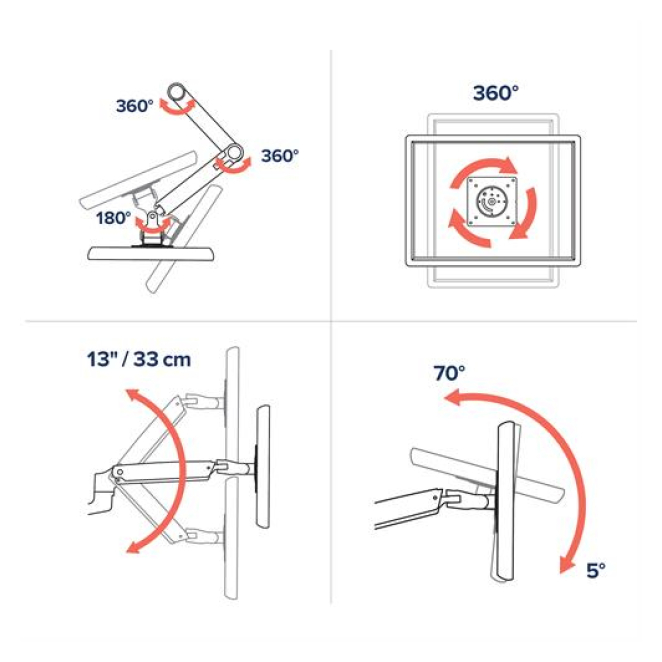 360°
360°
180°

360°

13" / 33 cm

70°
5°