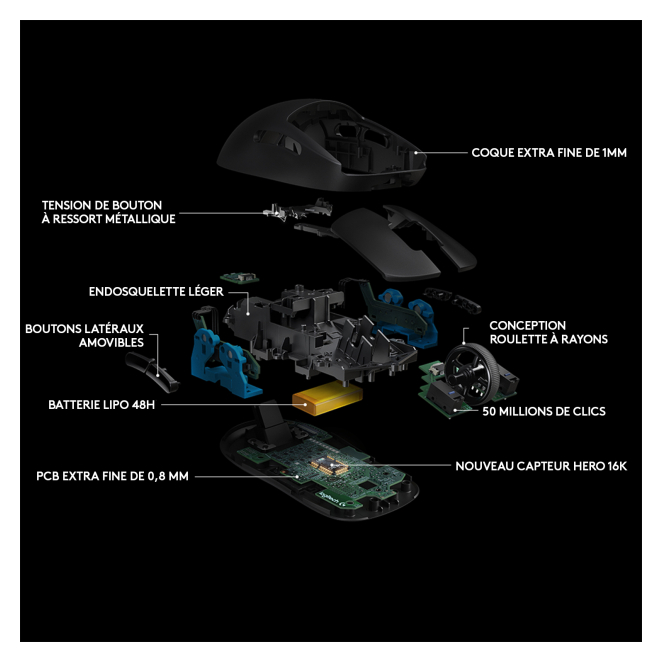 COQUE EXTRA FINE DE 1MM

TENSION DE BOUTON À RESSORT MÉTALLIQUE

ENDOSQUELETTE LÉGER

BOUTONS LATÉRAUX AMOVIBLES

CONCEPTION ROULETTE À RAYONS

BATTERIE LIPO 48H

50 MILLIONS DE CLICS

NOUVEAU CAPTEUR HERO 16K

PCB EXTRA FINE DE 0,8 MM

logitech