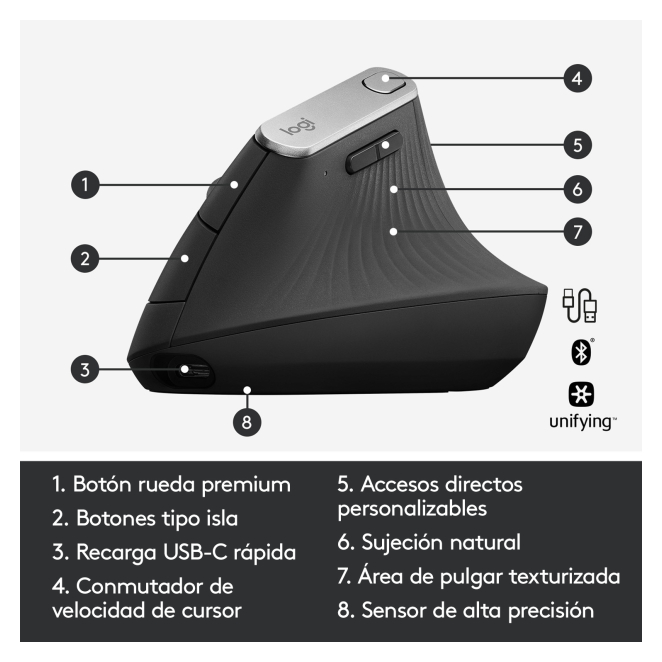 logi

4

5

1

6

7

2

3

8

unifying™

1. Botón rueda premium

2. Botones tipo isla

3. Recarga USB-C rápida

4. Conmutador de velocidad de cursor

5. Accesos directos personalizables

6. Sujeción natural

7. Área de pulgar texturizada

8. Sensor de alta precisión