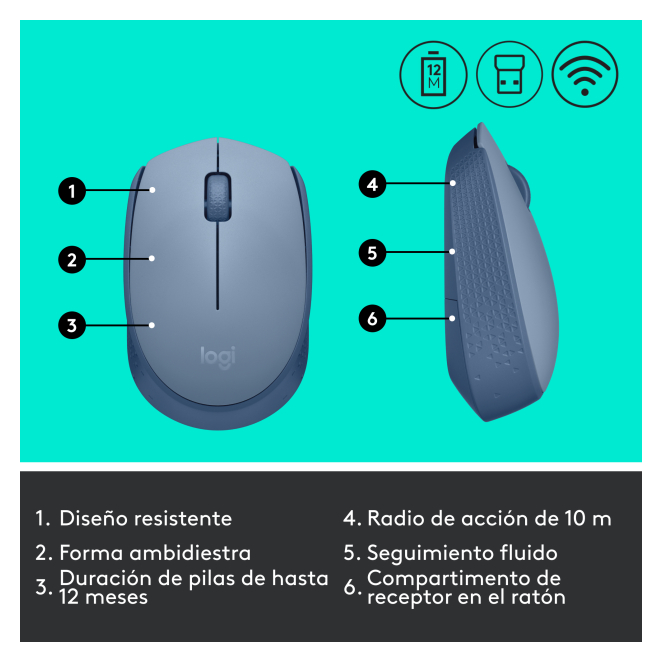 12
M

1

2

3

logi

4

5

6

1. Diseño resistente

2. Forma ambidiestra

3. Duración de pilas de hasta 12 meses

4. Radio de acción de 10 m

5. Seguimiento fluido

6. Compartimento de receptor en el ratón