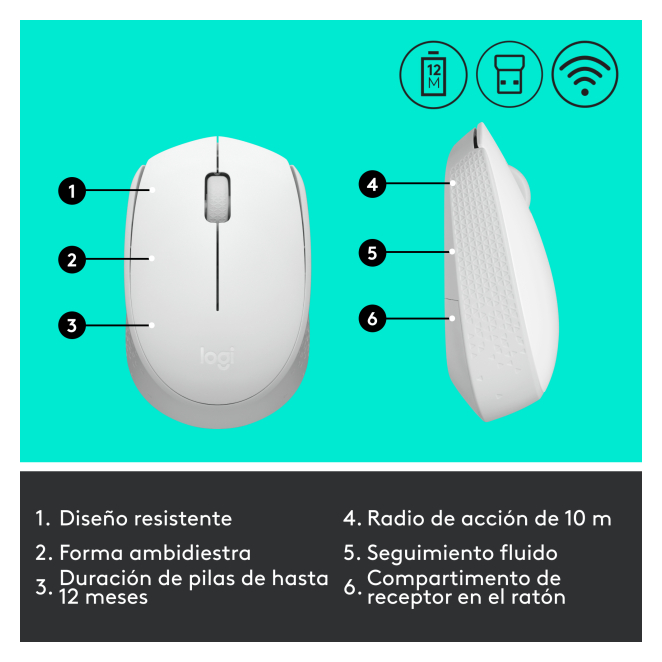 12
M

1

2

3

logi

4

5

6

1. Diseño resistente

2. Forma ambidiestra

3. Duración de pilas de hasta 12 meses

4. Radio de acción de 10 m

5. Seguimiento fluido

6. Compartimento de receptor en el ratón