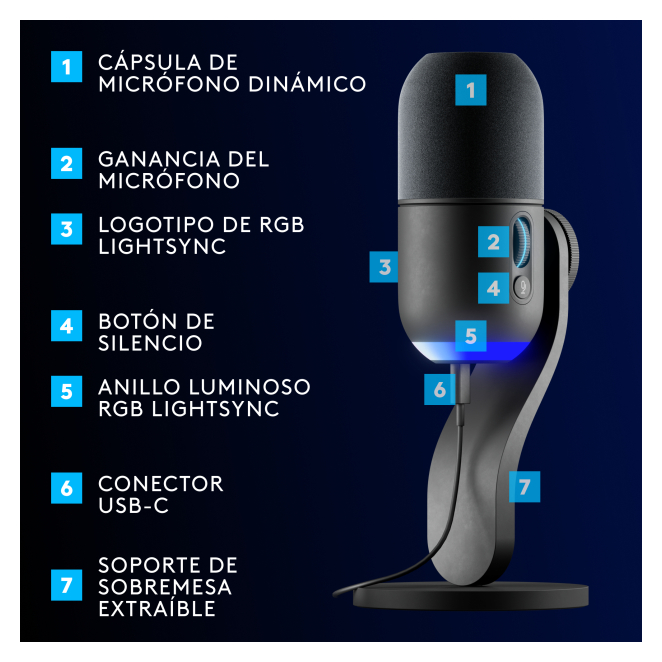 1 CÁPSULA DE MICRÓFONO DINÁMICO

2 GANANCIA DEL MICRÓFONO

3 LOGOTIPO DE RGB LIGHTSYNC

4 BOTÓN DE SILENCIO

5 ANILLO LUMINOSO RGB LIGHTSYNC

6 CONECTOR USB-C

7 SOPORTE DE SOBREMESA EXTRAÍBLE

1

2

3

4

5

6

7