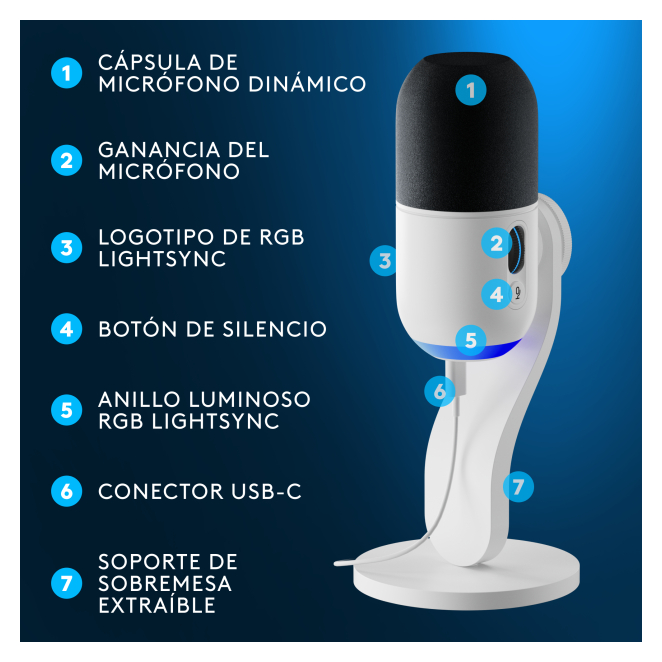 1 CÁPSULA DE MICRÓFONO DINÁMICO

2 GANANCIA DEL MICRÓFONO

3 LOGOTIPO DE RGB LIGHTSYNC

4 BOTÓN DE SILENCIO

5 ANILLO LUMINOSO RGB LIGHTSYNC

6 CONECTOR USB-C

7 SOPORTE DE SOBREMESA EXTRAÍBLE

1

2

3

4

5

6

7