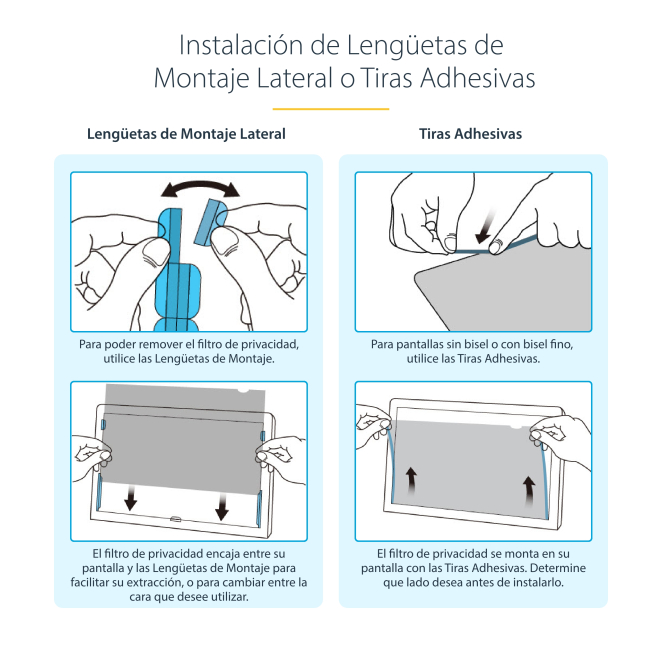 Instalación de Lengüetas de Montaje Lateral o Tiras Adhesivas

Lengüetas de Montaje Lateral

Para poder remover el filtro de privacidad, utilice las Lengüetas de Montaje.

El filtro de privacidad encaja entre su pantalla y las Lengüetas de Montaje para facilitar su extracción, o para cambiar entre la cara que desee utilizar.

Tiras Adhesivas

Para pantallas sin bisel o con bisel fino, utilice las Tiras Adhesivas.

El filtro de privacidad se monta en su pantalla con las Tiras Adhesivas. Determine que lado desea antes de instalarlo.