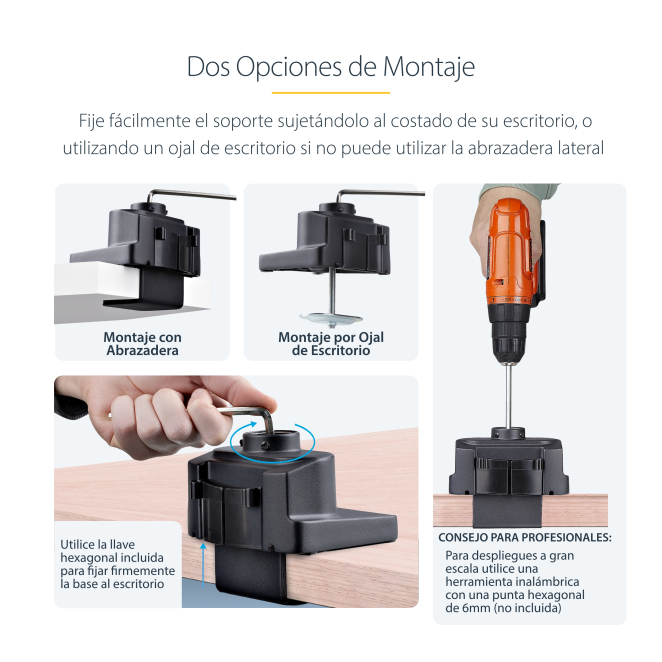 Dos Opciones de Montaje

Fije fácilmente el soporte sujetándolo al costado de su escritorio, o utilizando un ojal de escritorio si no puede utilizar la abrazadera lateral

Montaje con Abrazadera

Montaje por Ojal de Escritorio

Utilice la llave hexagonal incluida para fijar firmemente la base al escritorio

CONSEJO PARA PROFESIONALES:

Para despliegues a gran escala utilice una herramienta inalámbrica con una punta hexagonal de 6mm (no incluida)