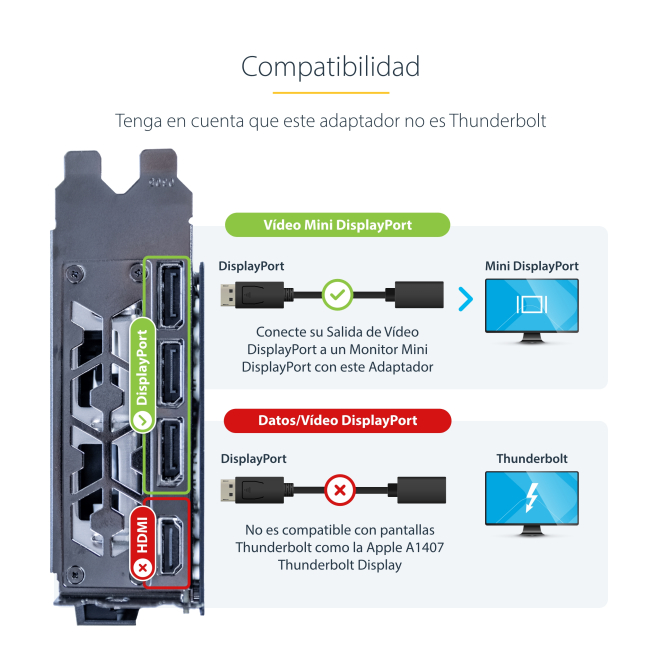 Compatibilidad

Tenga en cuenta que este adaptador no es Thunderbolt

DisplayPort

HDMI

Vídeo Mini DisplayPort

DisplayPort

Mini DisplayPort

Conecte su Salida de Vídeo DisplayPort a un Monitor Mini DisplayPort con este Adaptador

Datos/Vídeo DisplayPort

DisplayPort

Thunderbolt

No es compatible con pantallas Thunderbolt como la Apple A1407 Thunderbolt Display