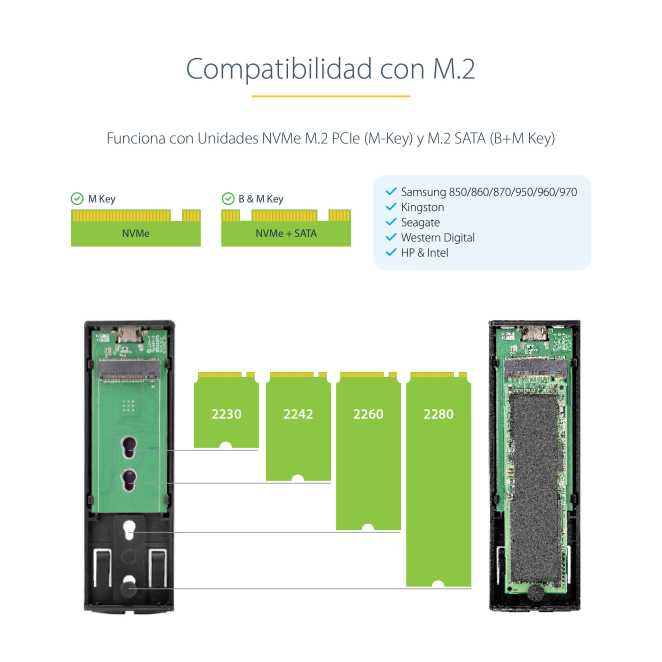 Compatibilidad con M.2

Funciona con Unidades NVMe M.2 PCIe (M-Key) y M.2 SATA (B+M Key)

M Key
NVMe

B & M Key
NVMe + SATA

Samsung 850/860/870/950/960/970
Kingston
Seagate
Western Digital
HP & Intel

2230
2242
2260
2280