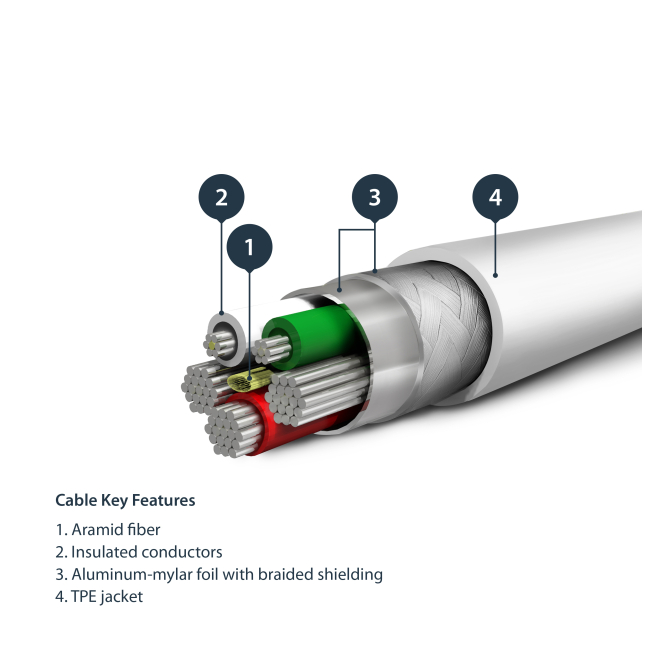 2
1
3
4

Cable Key Features

1. Aramid fiber
2. Insulated conductors
3. Aluminum-mylar foil with braided shielding
4. TPE jacket