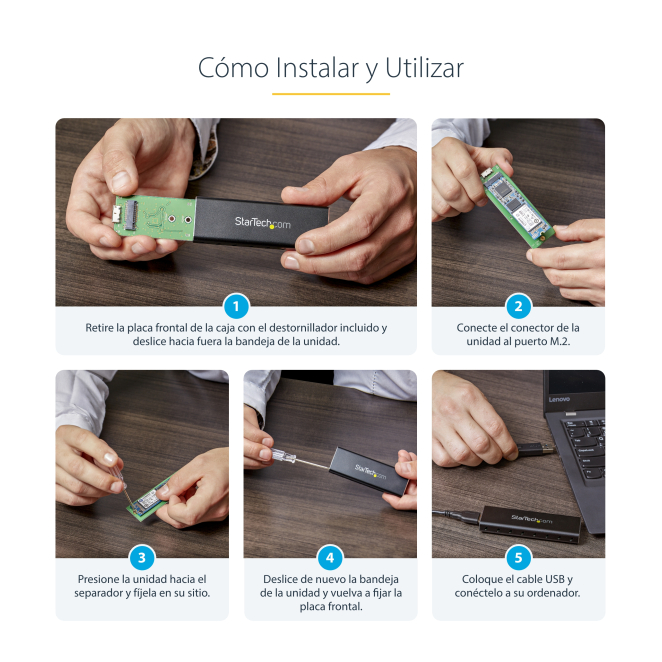 Cómo Instalar y Utilizar

StarTech.com

1

Retire la placa frontal de la caja con el destornillador incluido y deslice hacia fuera la bandeja de la unidad.

2

Conecte el conector de la unidad al puerto M.2.

3

Presione la unidad hacia el separador y fíjela en su sitio.

StarTech.com

4

Deslice de nuevo la bandeja de la unidad y vuelva a fijar la placa frontal.

Lenovo

StarTech.com

5

Coloque el cable USB y conéctelo a su ordenador.