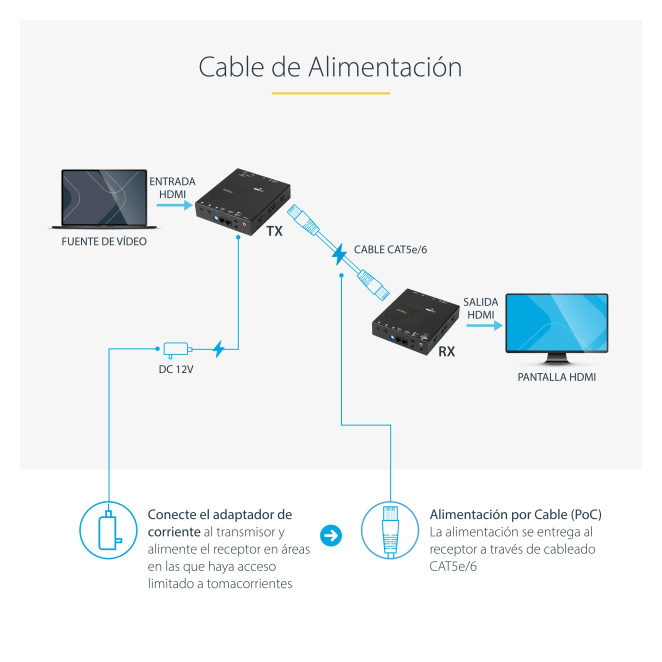 Cable de Alimentación

ENTRADA HDMI

FUENTE DE VÍDEO

TX

CABLE CAT5e/6

SALIDA HDMI

RX

PANTALLA HDMI

DC 12V

Conecte el adaptador de corriente al transmisor y alimente el receptor en áreas en las que haya acceso limitado a tomacorrientes

Alimentación por Cable (PoC)
La alimentación se entrega al receptor a través de cableado CAT5e/6