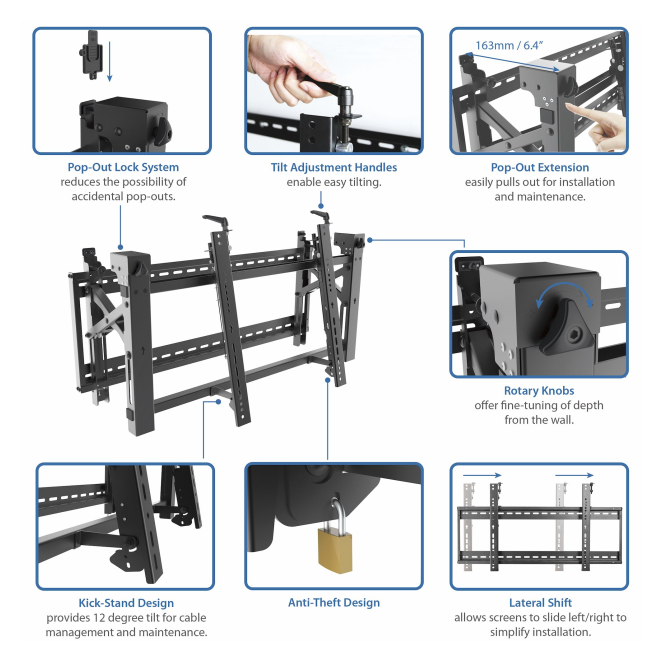 Pop-Out Lock System
reduces the possibility of accidental pop-outs.

Tilt Adjustment Handles
enable easy tilting.

163mm / 6.4"

Pop-Out Extension
easily pulls out for installation and maintenance.

Rotary Knobs
offer fine-tuning of depth from the wall.

Kick-Stand Design
provides 12 degree tilt for cable management and maintenance.

Anti-Theft Design

Lateral Shift
allows screens to slide left/right to simplify installation.