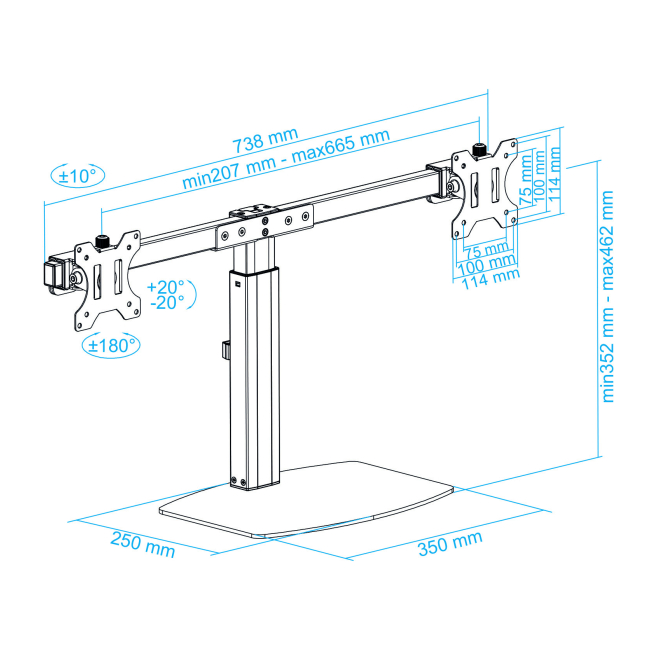 738 mm
min207 mm - max665 mm
±10°
75 mm
100 mm
114 mm
75 mm
100 mm
114 mm
min352 mm - max462 mm
+20°
-20°
±180°
250 mm
350 mm