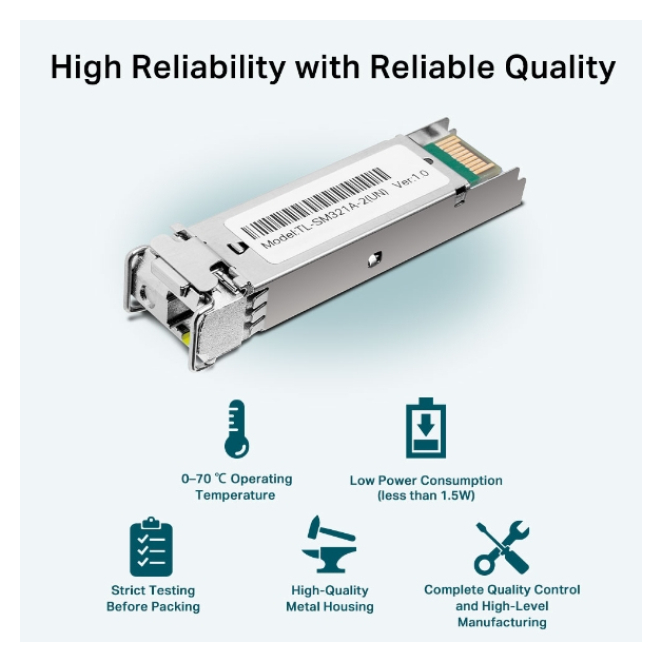 High Reliability with Reliable Quality

Model:TL-SM321A-2(UN) Ver:1.0

0–70 ℃ Operating Temperature

Low Power Consumption (less than 1.5W)

Strict Testing Before Packing

High-Quality Metal Housing

Complete Quality Control and High-Level Manufacturing